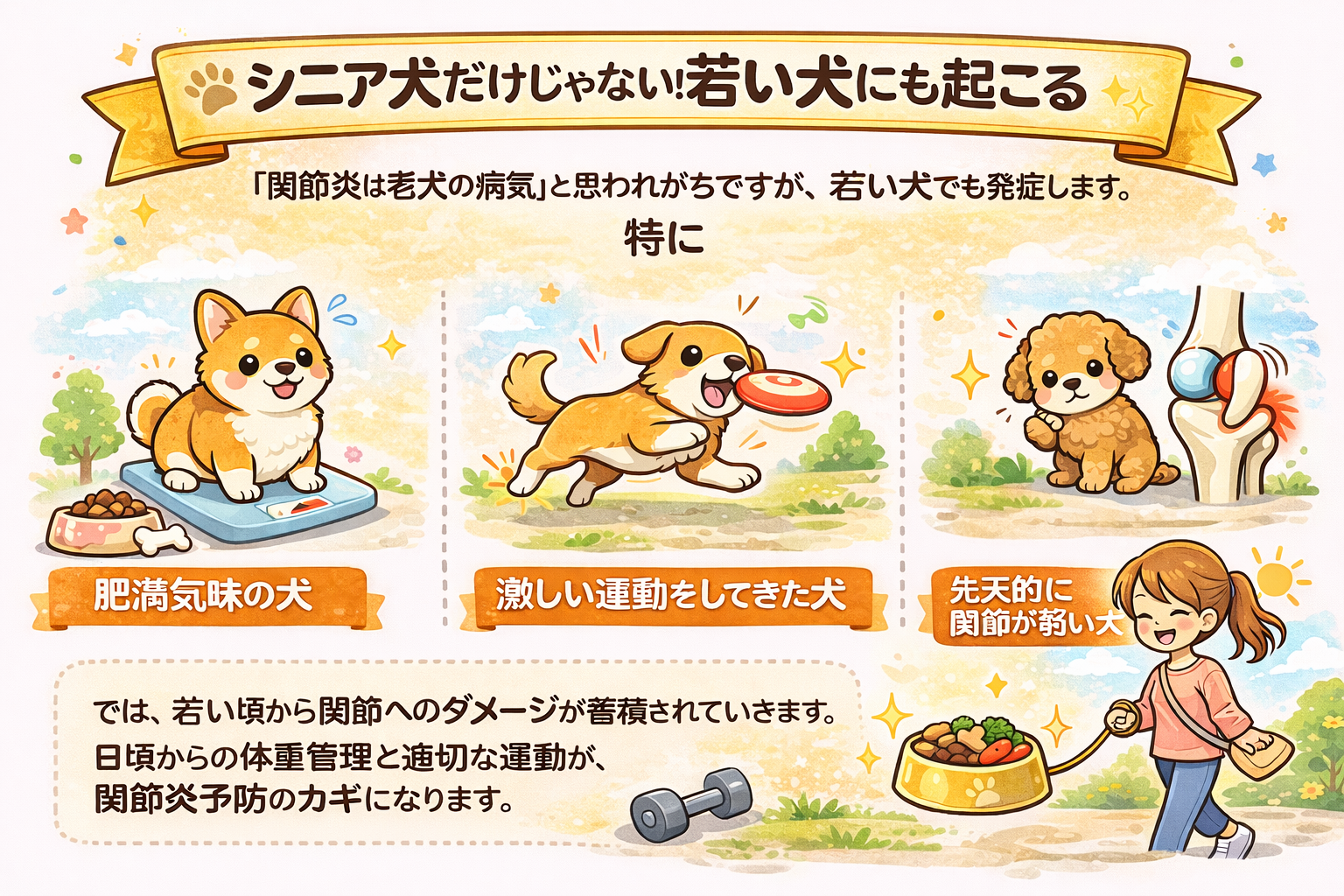 シニア犬だけじゃない!若い犬にも起こる

「関節炎は老犬の病気」と思われがちですが、若い犬でも発症します。

特に

肥満気味の犬

激しい運動をしてきた犬

先天的に関節が弱い犬

では、若い頃から関節へのダメージが蓄積されていきます。
日頃からの体重管理と適切な運動が、
関節炎予防のカギになります。